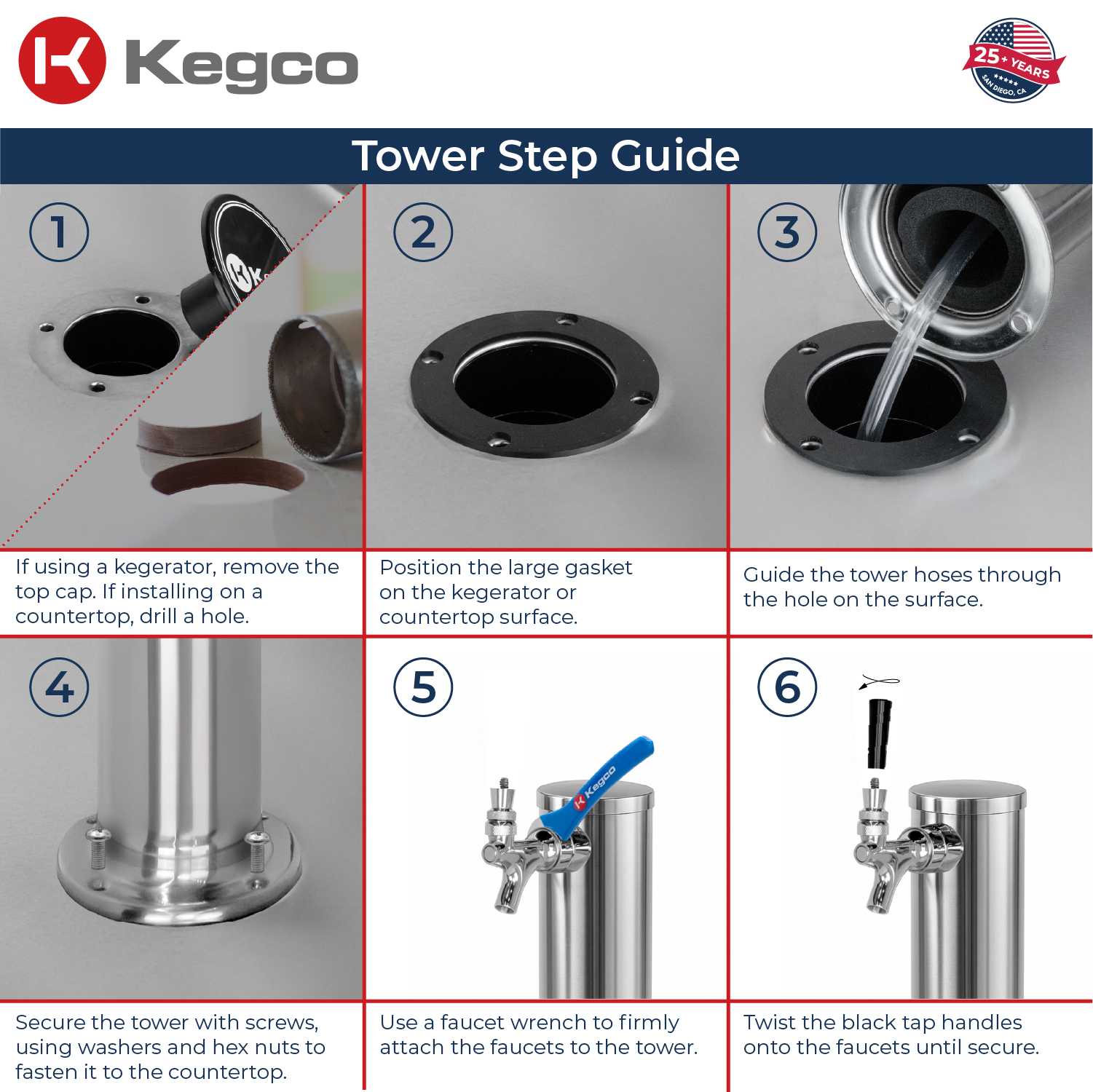 Kegco

25+ YEARS
SAN DIEGO, CA

Tower Step Guide

1

If using a kegerator, remove the top cap. If installing on a countertop, drill a hole.

2

Position the large gasket on the kegerator or countertop surface.

3

Guide the tower hoses through the hole on the surface.

4

Secure the tower with screws, using washers and hex nuts to fasten it to the countertop.

5

Kegco

Use a faucet wrench to firmly attach the faucets to the tower.

6

Twist the black tap handles onto the faucets until secure.