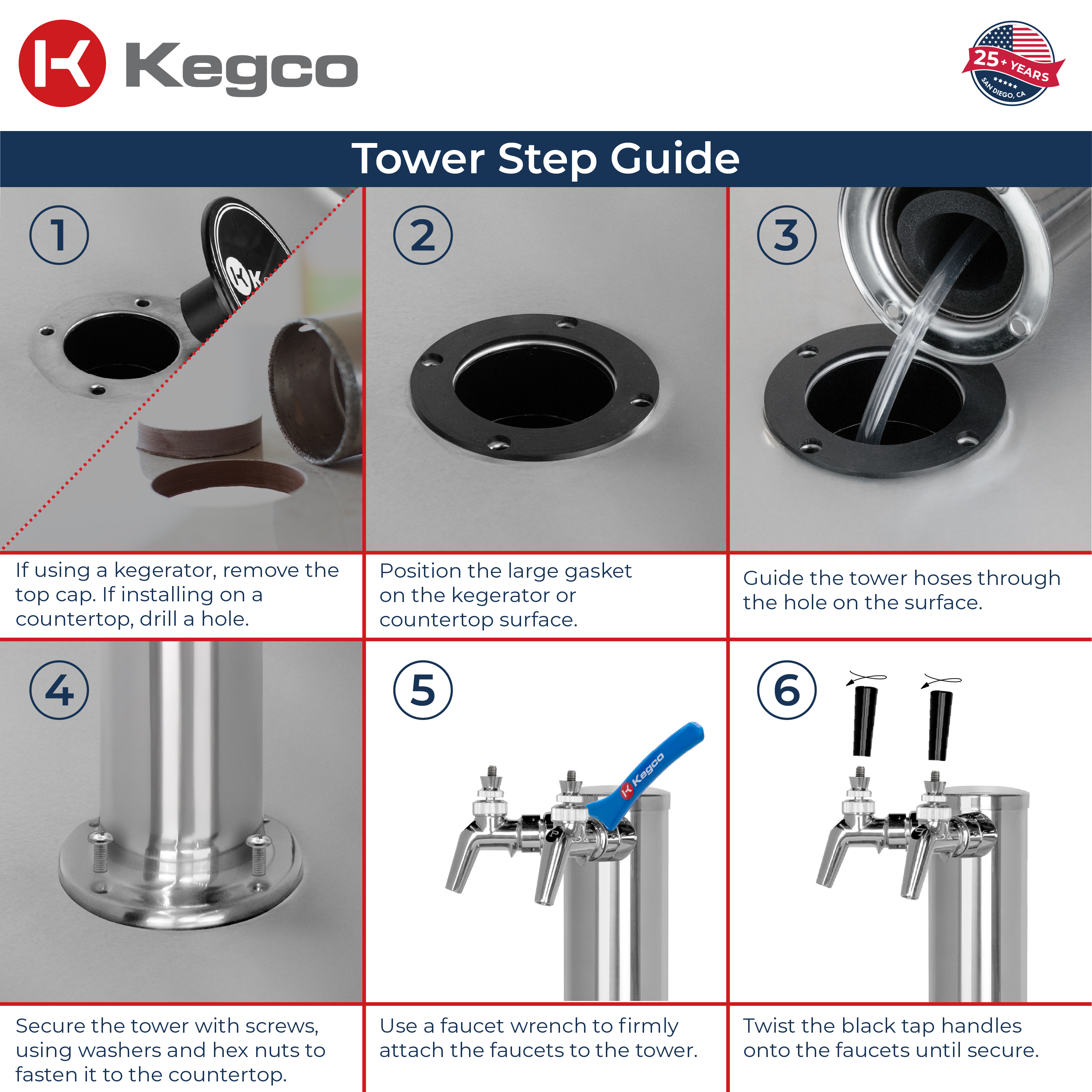 Kegco

25+ YEARS
SAN DIEGO, CA

Tower Step Guide

1

If using a kegerator, remove the top cap. If installing on a countertop, drill a hole.

2

Position the large gasket on the kegerator or countertop surface.

3

Guide the tower hoses through the hole on the surface.

4

Secure the tower with screws, using washers and hex nuts to fasten it to the countertop.

5

Kegco

Use a faucet wrench to firmly attach the faucets to the tower.

6

Twist the black tap handles onto the faucets until secure.