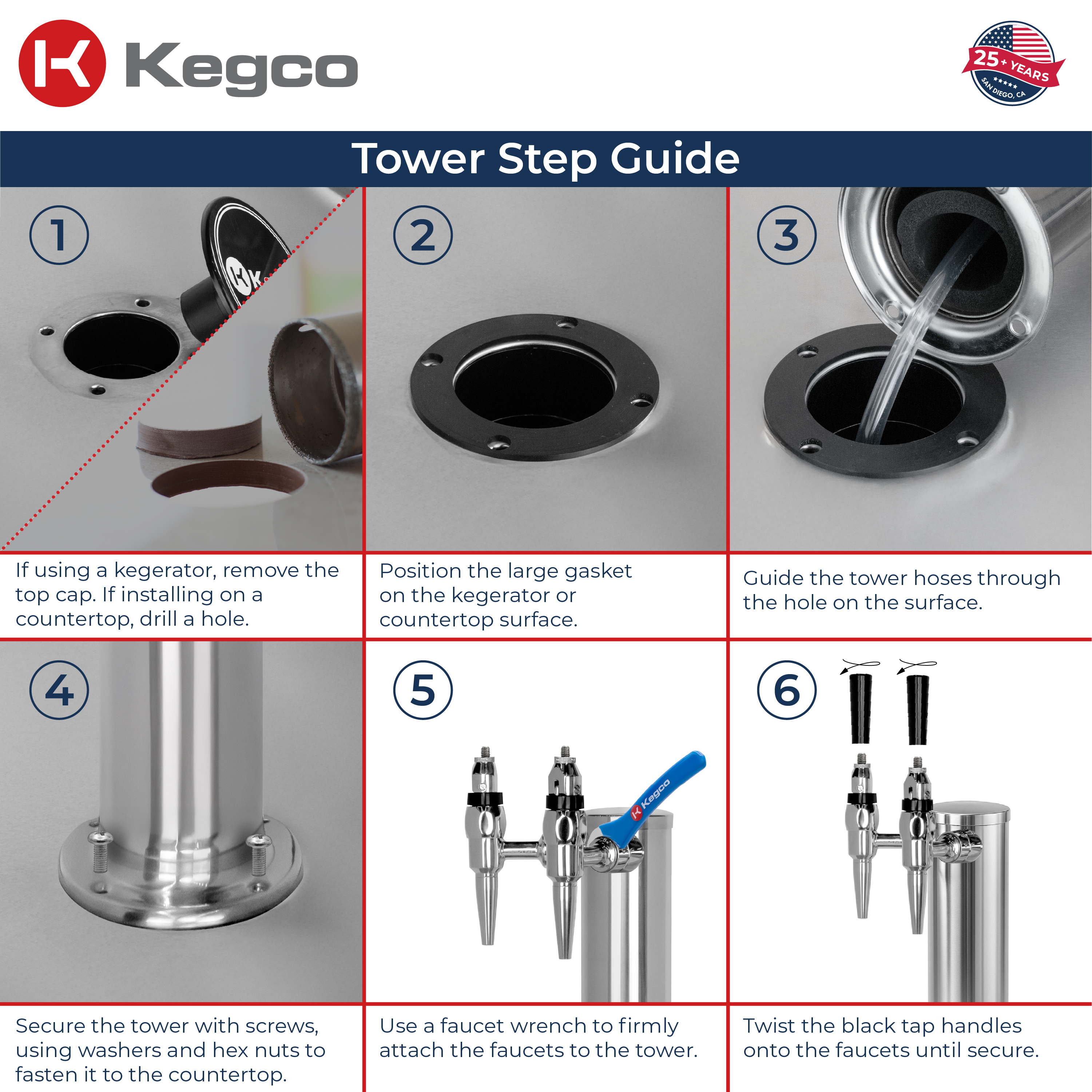 Kegco

25+ YEARS
SAN DIEGO, CA

Tower Step Guide

1

If using a kegerator, remove the top cap. If installing on a countertop, drill a hole.

2

Position the large gasket on the kegerator or countertop surface.

3

Guide the tower hoses through the hole on the surface.

4

Secure the tower with screws, using washers and hex nuts to fasten it to the countertop.

5

Kegco

Use a faucet wrench to firmly attach the faucets to the tower.

6

Twist the black tap handles onto the faucets until secure.