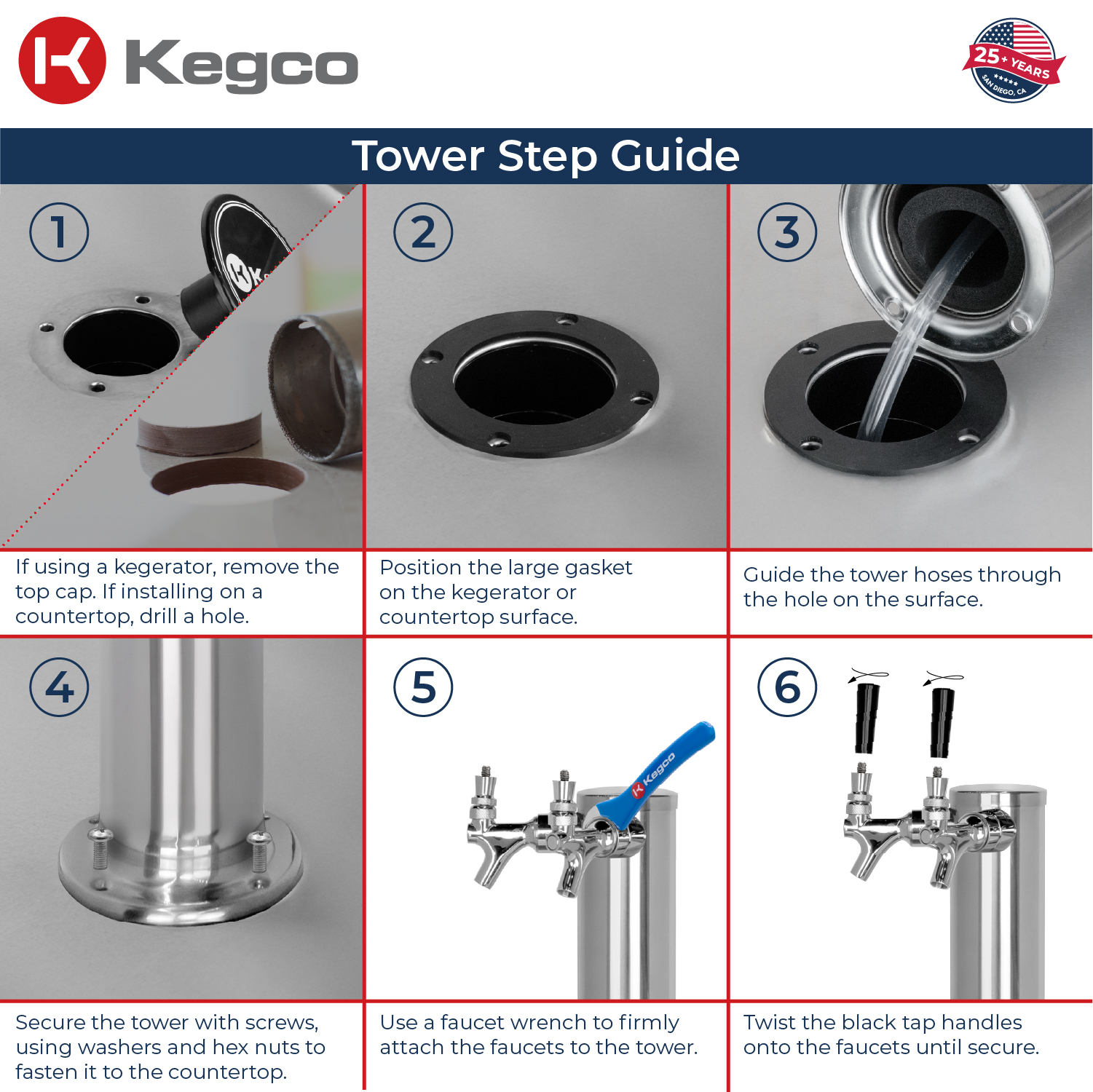 Kegco

25+ YEARS
SAN DIEGO, CA

Tower Step Guide

1

If using a kegerator, remove the top cap. If installing on a countertop, drill a hole.

2

Position the large gasket on the kegerator or countertop surface.

3

Guide the tower hoses through the hole on the surface.

4

Secure the tower with screws, using washers and hex nuts to fasten it to the countertop.

5

Kegco

Use a faucet wrench to firmly attach the faucets to the tower.

6

Twist the black tap handles onto the faucets until secure.