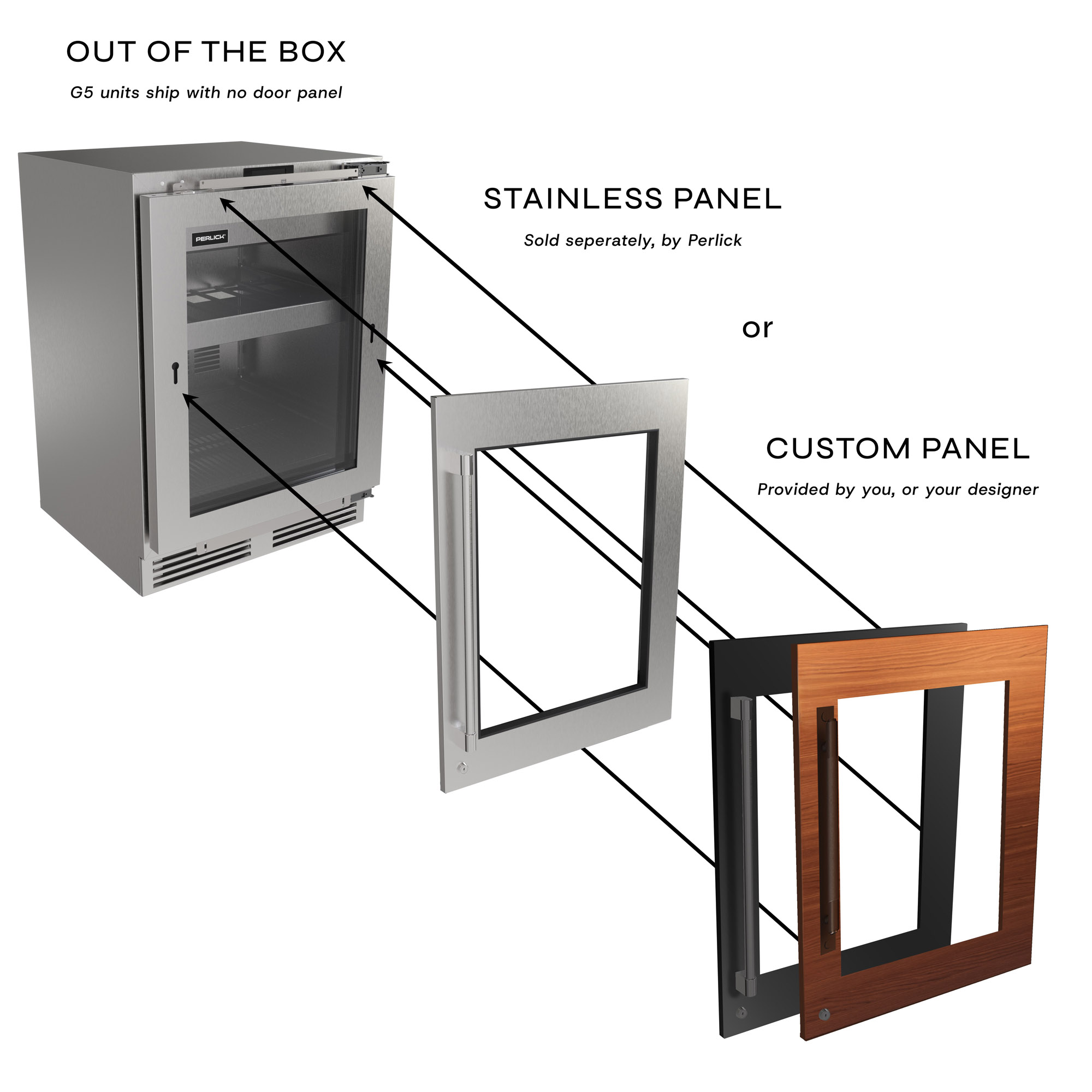 OUT OF THE BOX

G5 units ship with no door panel

PERLICK

STAINLESS PANEL

Sold seperately, by Perlick

or

CUSTOM PANEL

Provided by you, or your designer