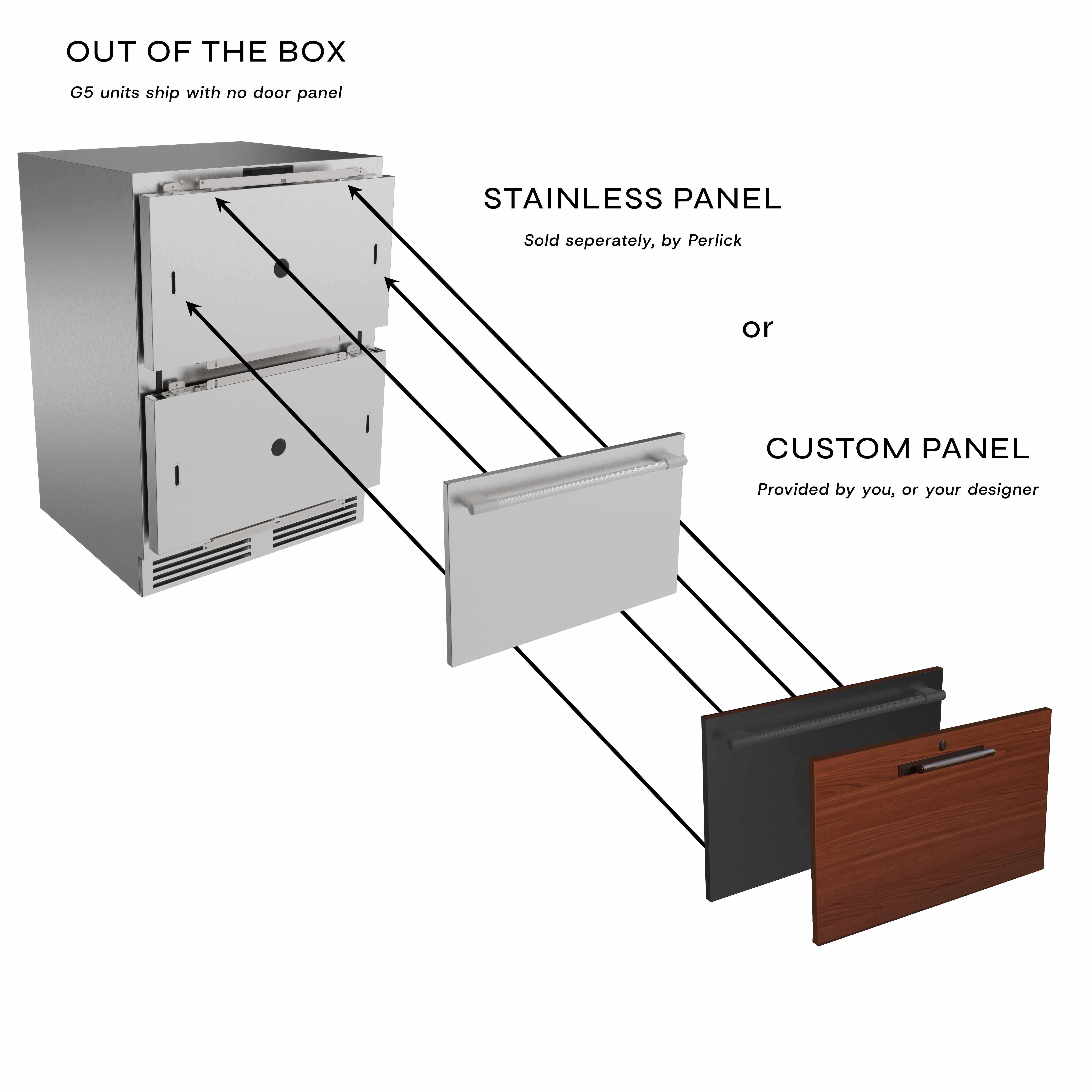 OUT OF THE BOX

G5 units ship with no door panel

STAINLESS PANEL

Sold seperately, by Perlick

or

CUSTOM PANEL

Provided by you, or your designer