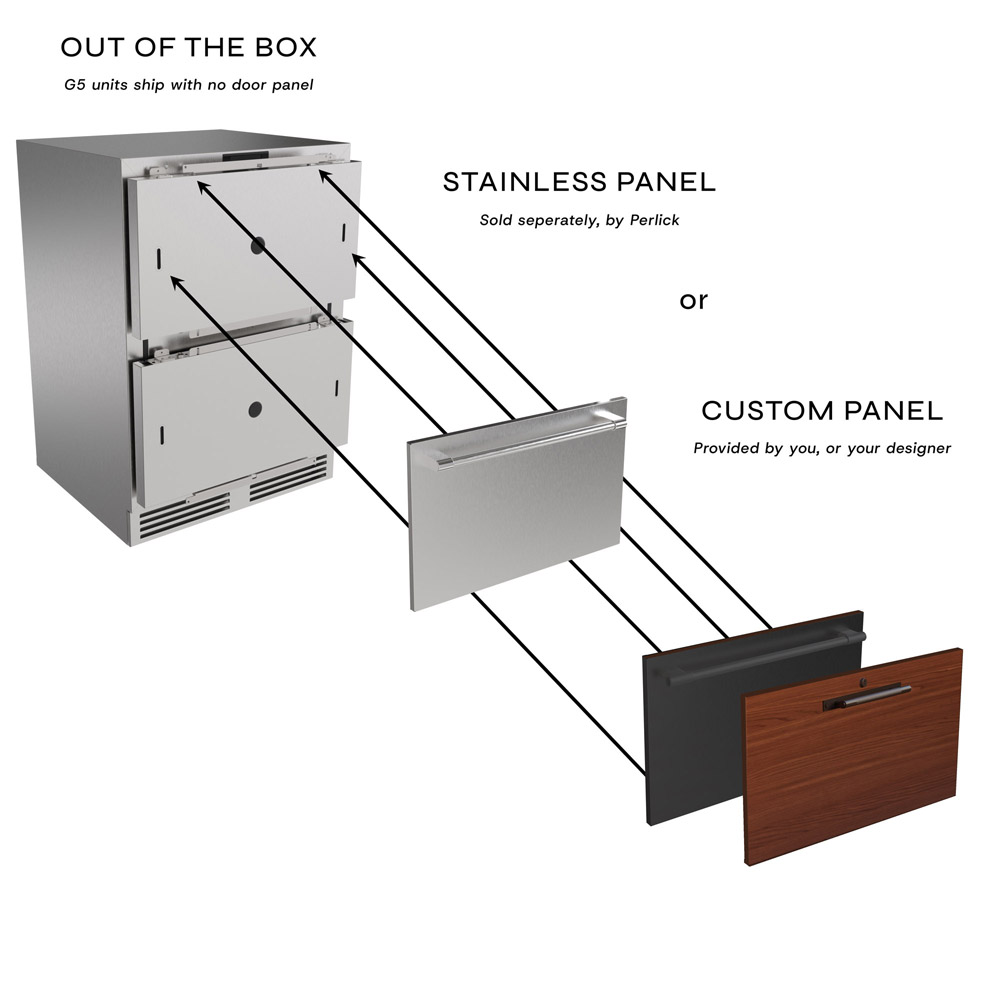 OUT OF THE BOX
G5 units ship with no door panel

STAINLESS PANEL
Sold seperately, by Perlick

or

CUSTOM PANEL
Provided by you, or your designer