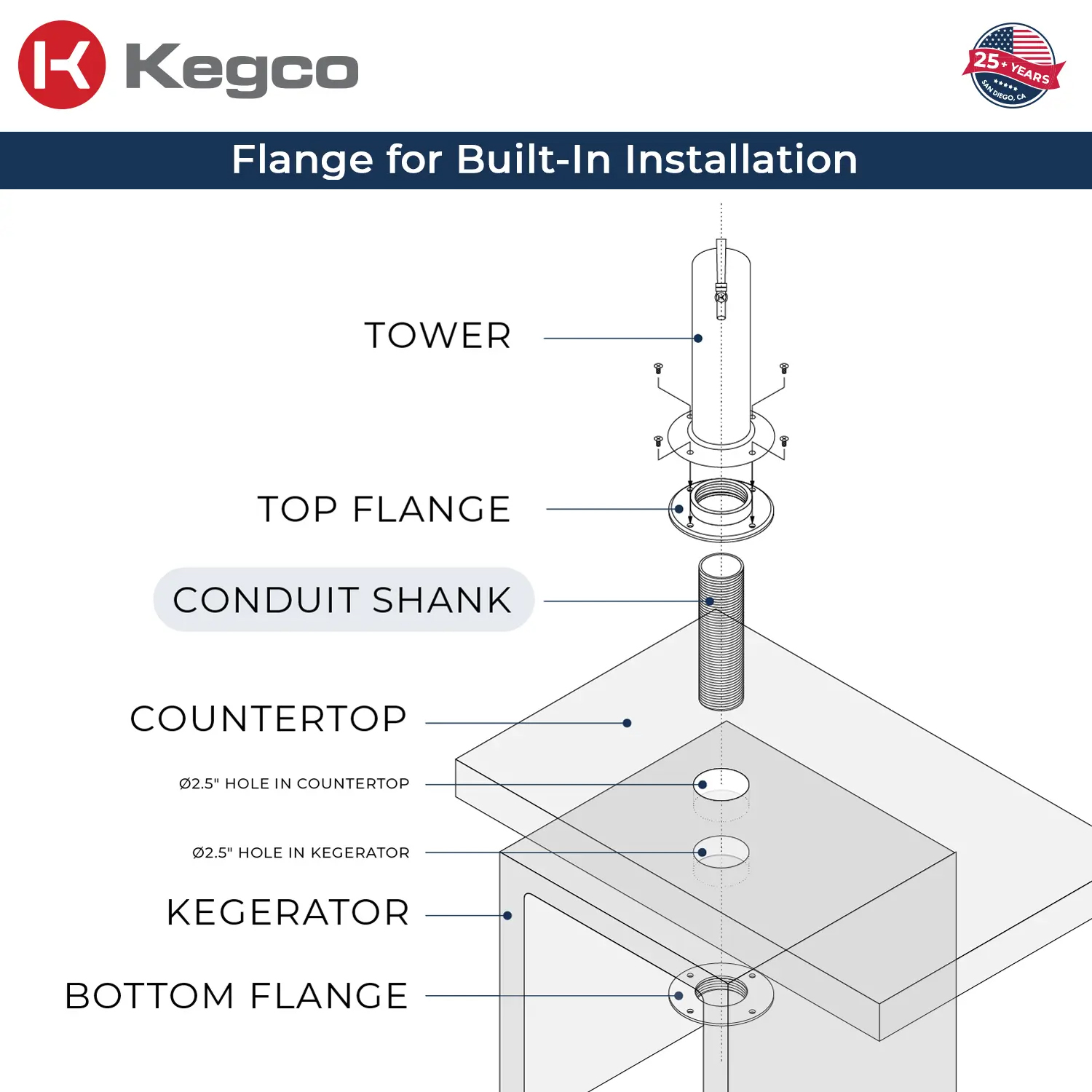 Kegco

25+ YEARS
SAN DIEGO, CA

Flange for Built-In Installation

TOWER

TOP FLANGE

CONDUIT SHANK

COUNTERTOP

Ø2.5" HOLE IN COUNTERTOP

Ø2.5" HOLE IN KEGERATOR

KEGERATOR

BOTTOM FLANGE