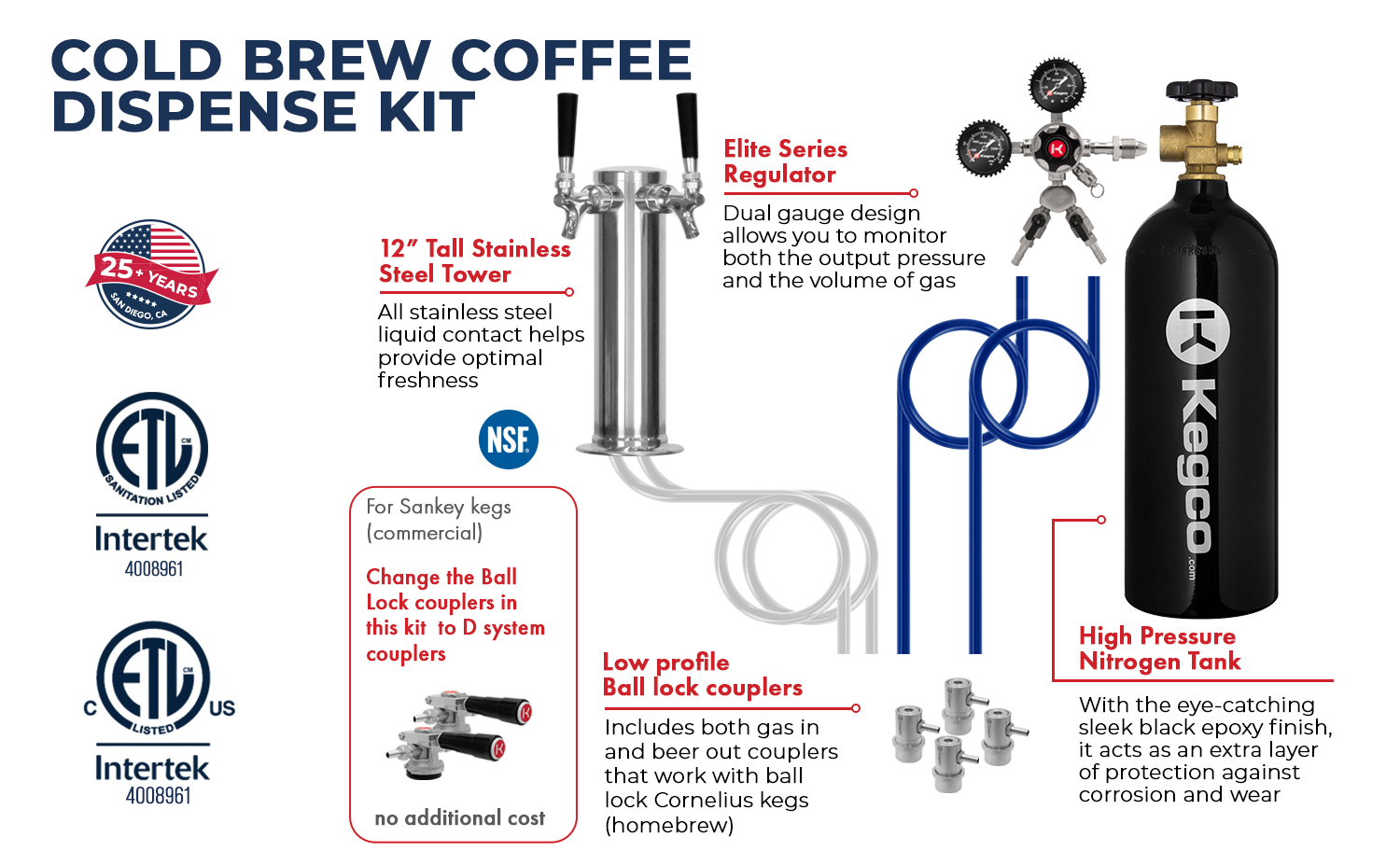 COLD BREW COFFEE DISPENSE KIT

25+ YEARS
SAN DIEGO, CA

ETL
CM
SANITATION LISTED
Intertek
4008961

C ETL US
CM
LISTED
Intertek
4008961

12" Tall Stainless Steel Tower

All stainless steel liquid contact helps provide optimal freshness

NSF

For Sankey kegs (commercial)

Change the Ball Lock couplers in this kit to D system couplers

no additional cost

Elite Series Regulator

Dual gauge design allows you to monitor both the output pressure and the volume of gas

Low profile Ball lock couplers

Includes both gas in and beer out couplers that work with ball lock Cornelius kegs (homebrew)

Kegco
.com

High Pressure Nitrogen Tank

With the eye-catching sleek black epoxy finish, it acts as an extra layer of protection against corrosion and wear